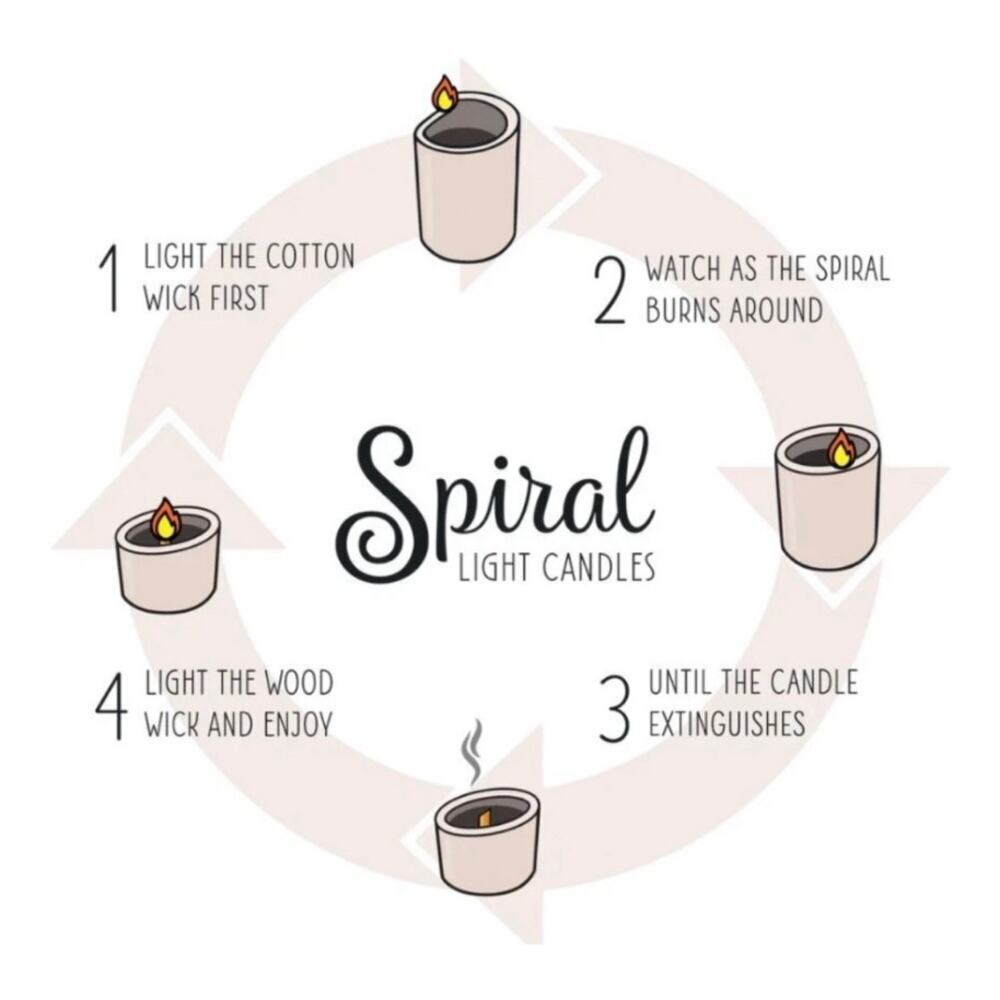 1 LIGHT THE COTTON WICK FIRST

2 WATCH AS THE SPIRAL BURNS AROUND

Spiral
LIGHT CANDLES

3 UNTIL THE CANDLE EXTINGUISHES

4 LIGHT THE WOOD WICK AND ENJOY